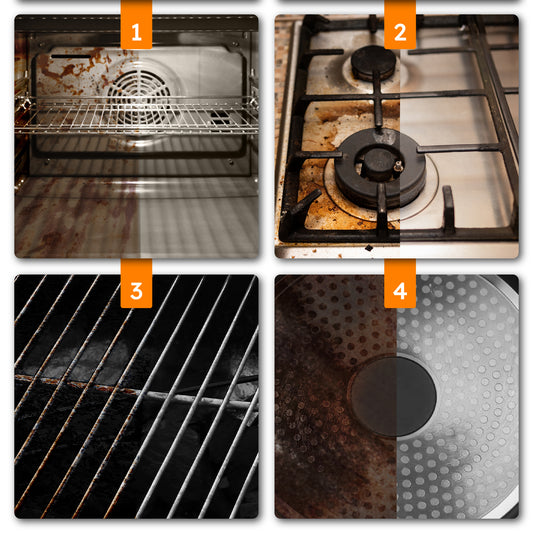 1

2

3

4